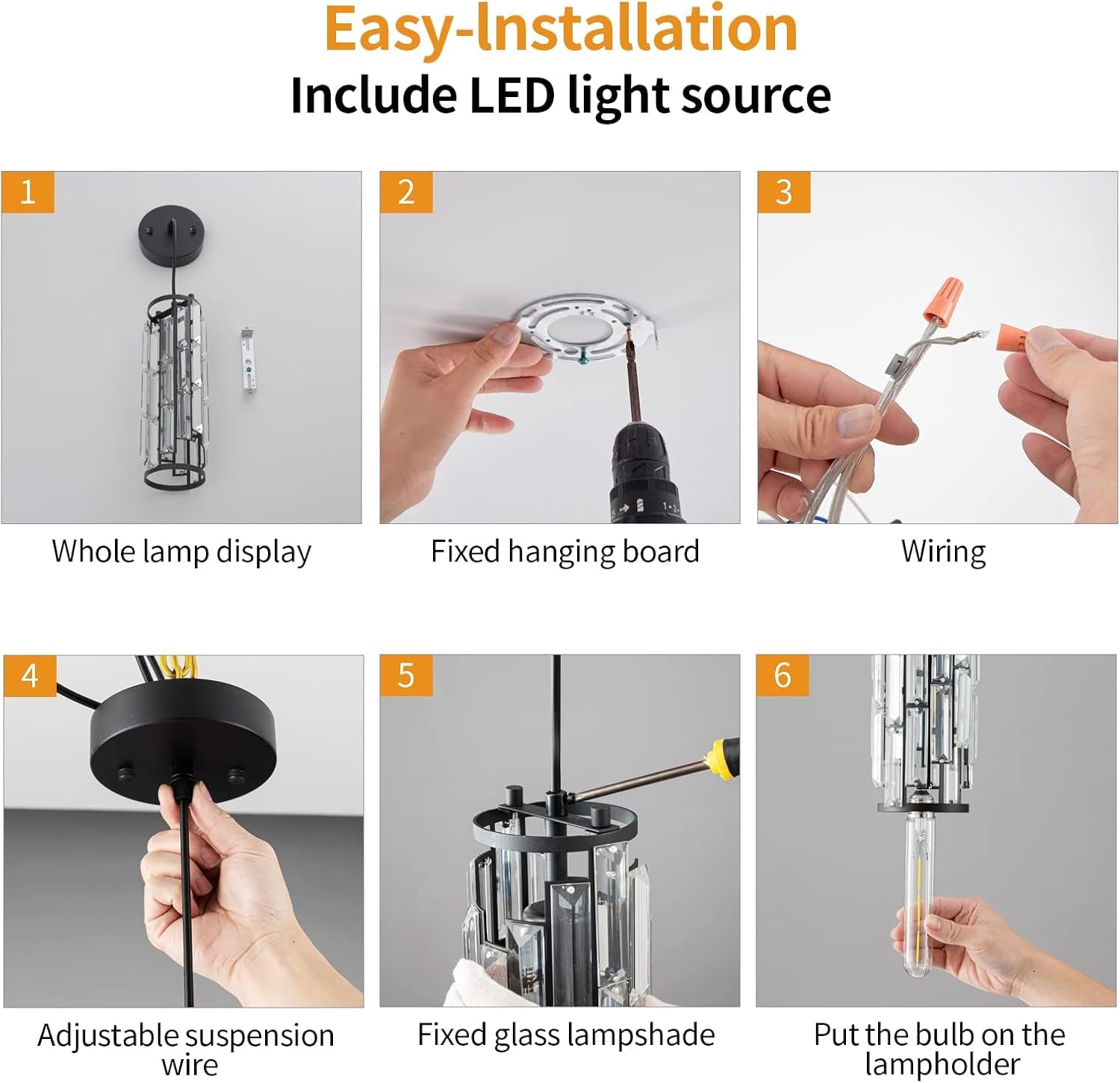 Easy-Installation
Include LED light source

1
Whole lamp display

2
Fixed hanging board

3
Wiring

4
Adjustable suspension wire

5
Fixed glass lampshade

6
Put the bulb on the lampholder