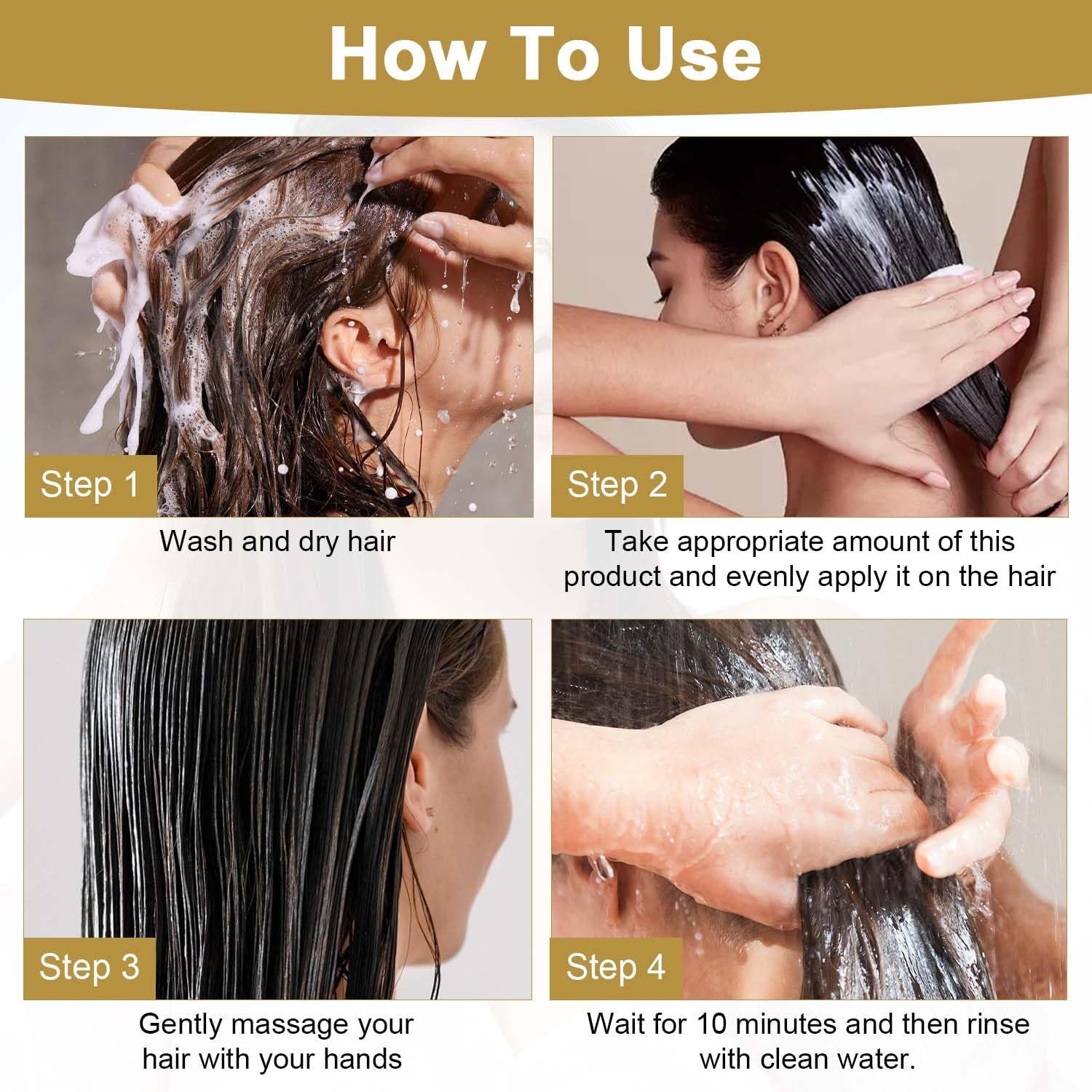 How To Use

Step 1

Wash and dry hair

Step 2

Take appropriate amount of this product and evenly apply it on the hair

Step 3

Gently massage your hair with your hands

Step 4

Wait for 10 minutes and then rinse with clean water.